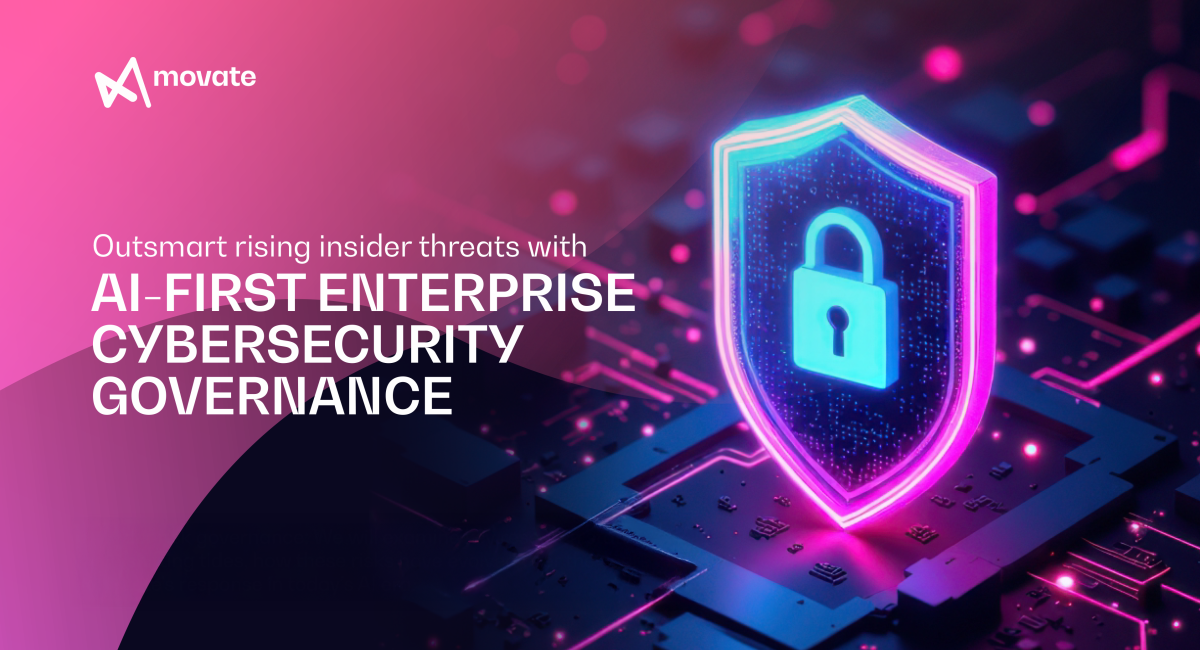 movate

Outsmart rising insider threats with
AI-FIRST ENTERPRISE CYBERSECURITY GOVERNANCE